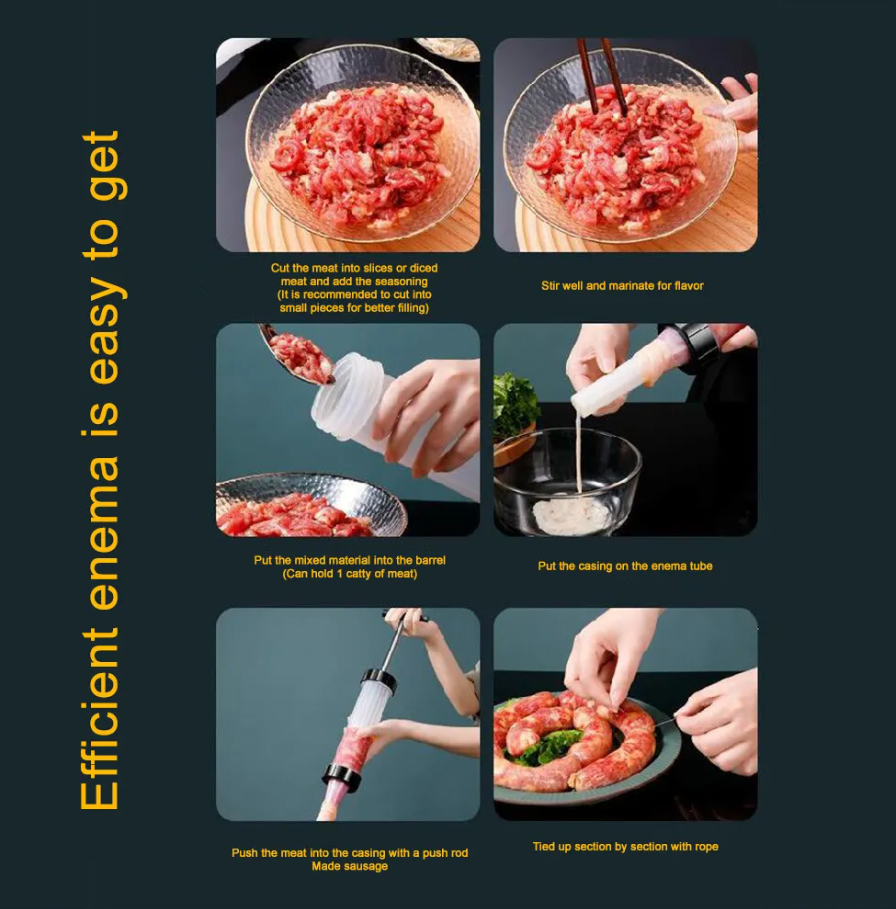 Efficient enema is easy to get

Cut the meat into slices or diced meat and add the seasoning (It is recommended to cut into small pieces for better filling)

Stir well and marinate for flavor

Put the mixed material into the barrel (Can hold 1 catty of meat)

Put the casing on the enema tube

Push the meat into the casing with a push rod Made sausage

Tied up section by section with rope